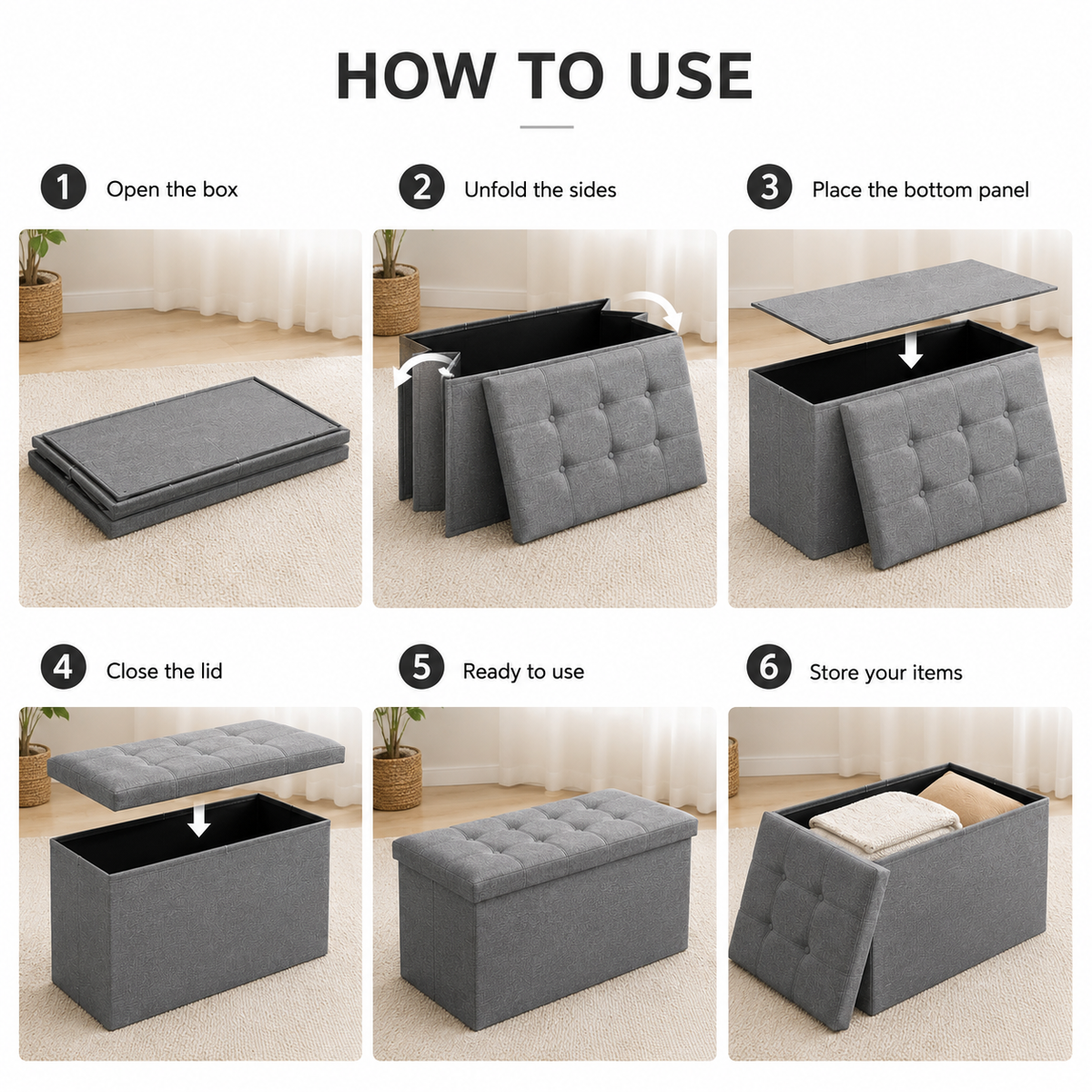 HOW TO USE

1 Open the box

2 Unfold the sides

3 Place the bottom panel

4 Close the lid

5 Ready to use

6 Store your items